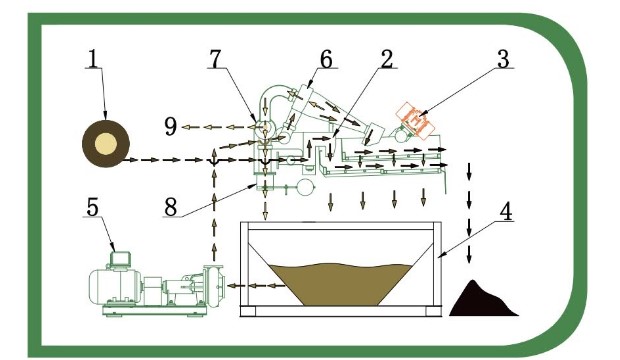 1
7
6
2
3
9
8
5
4